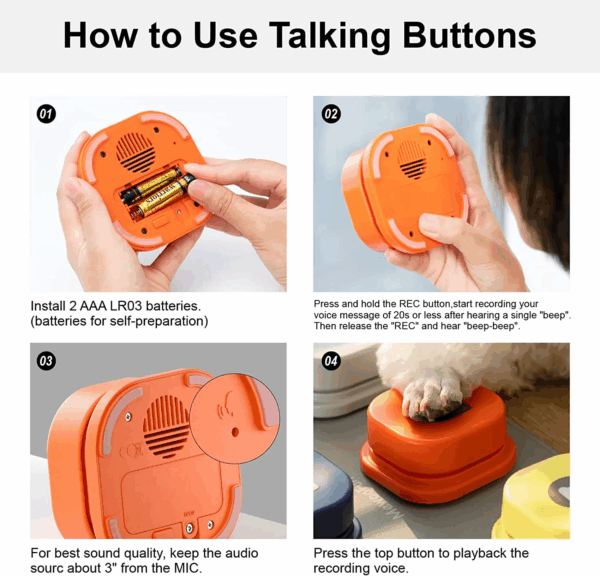 How to Use Talking Buttons

01

Install 2 AAA LR03 batteries.
(batteries for self-preparation)

02

Press and hold the REC button,start recording your voice message of 20s or less after hearing a single "beep". Then release the "REC" and hear "beep-beep".

03

For best sound quality, keep the audio sourc about 3" from the MIC.

04

Press the top button to playback the recording voice.